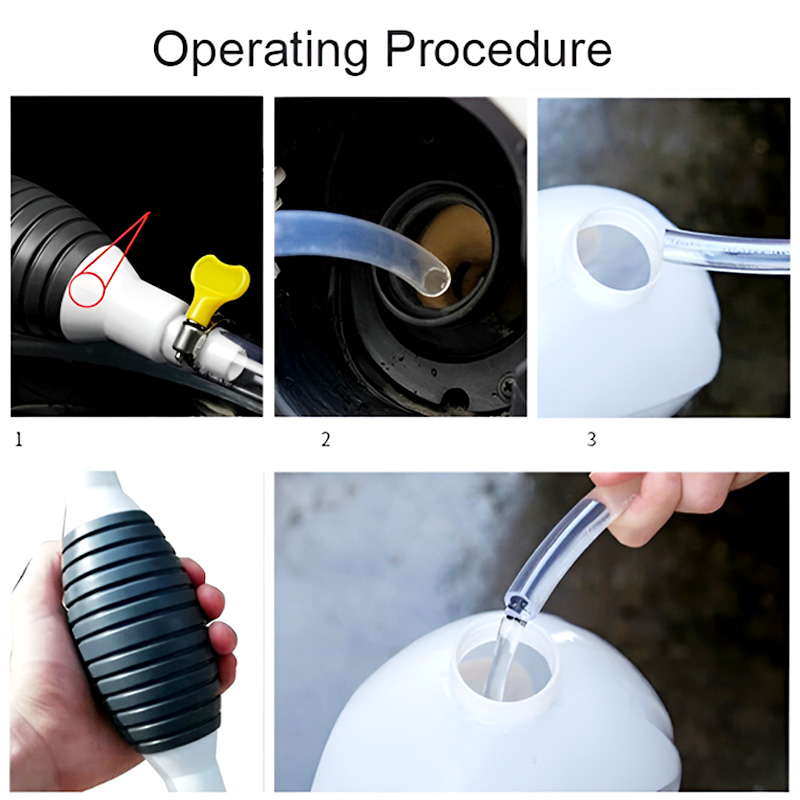 Operating Procedure

1

2

3