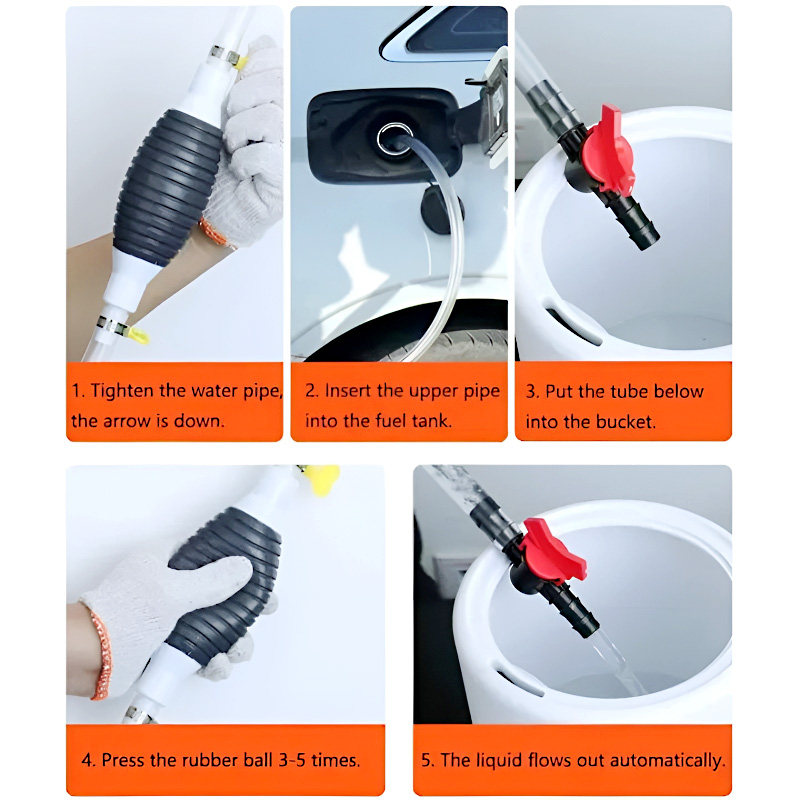 1. Tighten the water pipe, the arrow is down.

2. Insert the upper pipe into the fuel tank.

3. Put the tube below into the bucket.

4. Press the rubber ball 3-5 times.

5. The liquid flows out automatically.