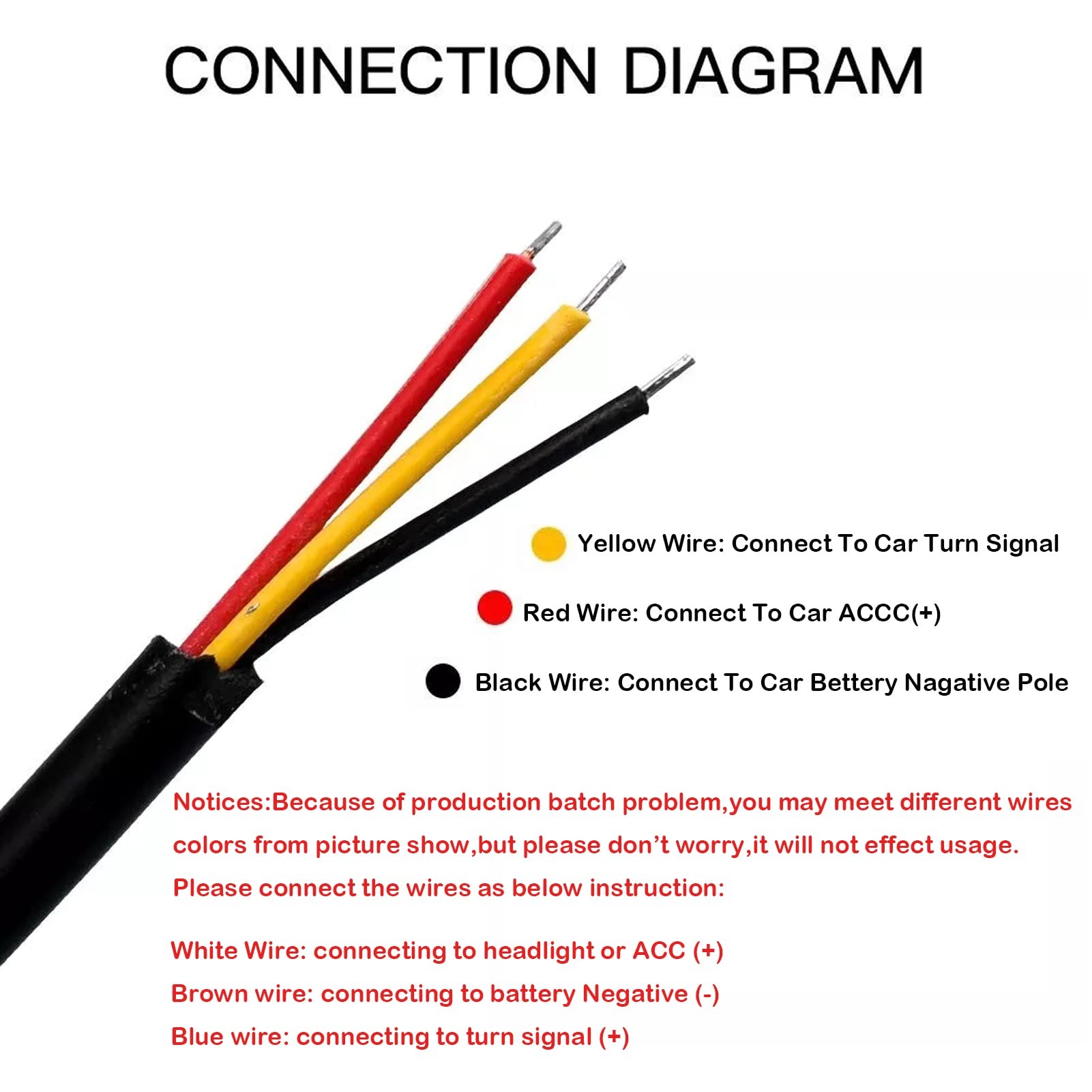 CONNECTION DIAGRAM

Yellow Wire: Connect To Car Turn Signal

Red Wire: Connect To Car ACCC(+)

Black Wire: Connect To Car Bettery Nagative Pole

Notices:Because of production batch problem,you may meet different wires colors from picture show,but please don't worry,it will not effect usage. Please connect the wires as below instruction:

White Wire: connecting to headlight or ACC (+)
Brown wire: connecting to battery Negative (-)
Blue wire: connecting to turn signal (+)