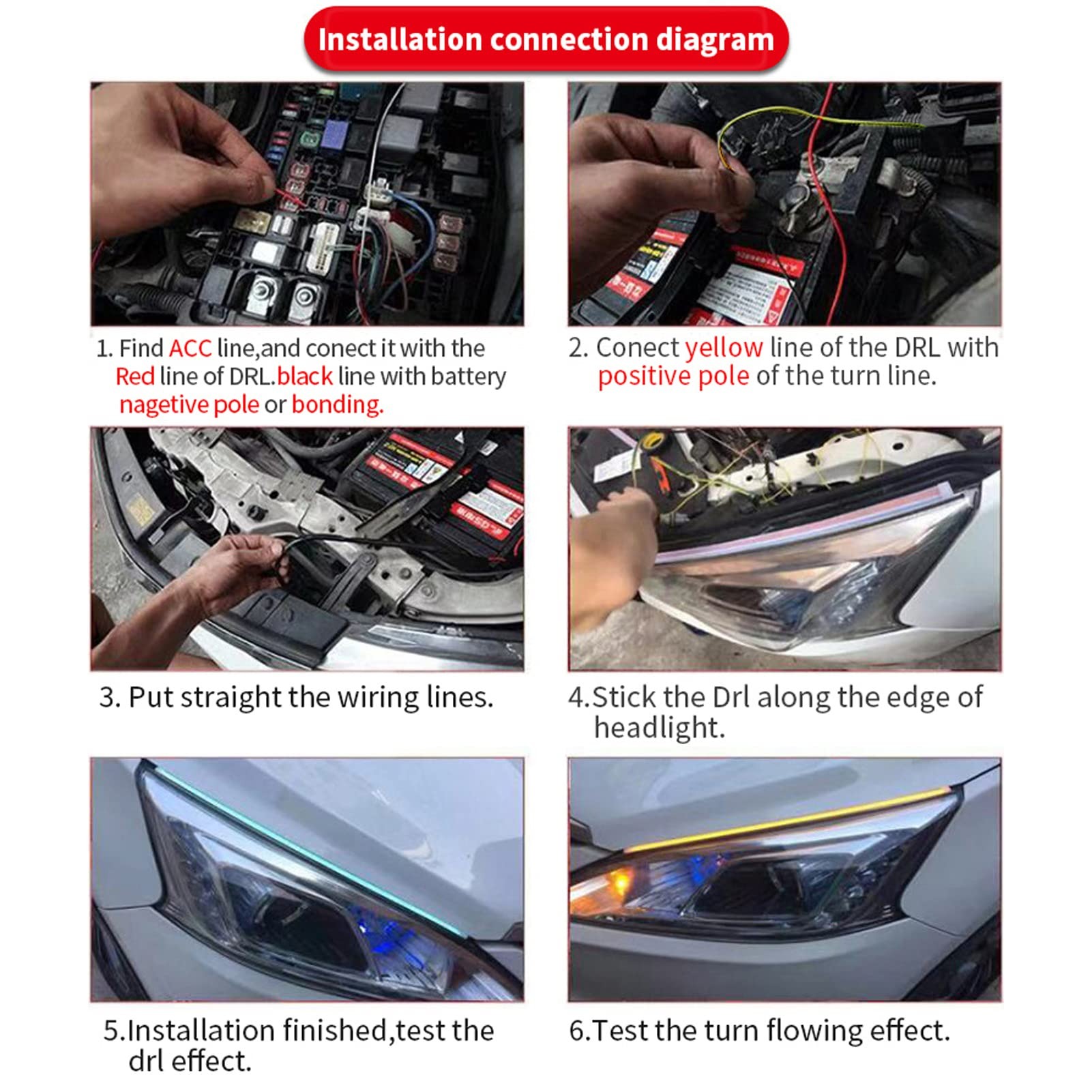 Installation connection diagram

1. Find ACC line,and conect it with the Red line of DRL.black line with battery nagetive pole or bonding.

2. Conect yellow line of the DRL with positive pole of the turn line.

3. Put straight the wiring lines.

4.Stick the Drl along the edge of headlight.

5.Installation finished,test the drl effect.

6.Test the turn flowing effect.