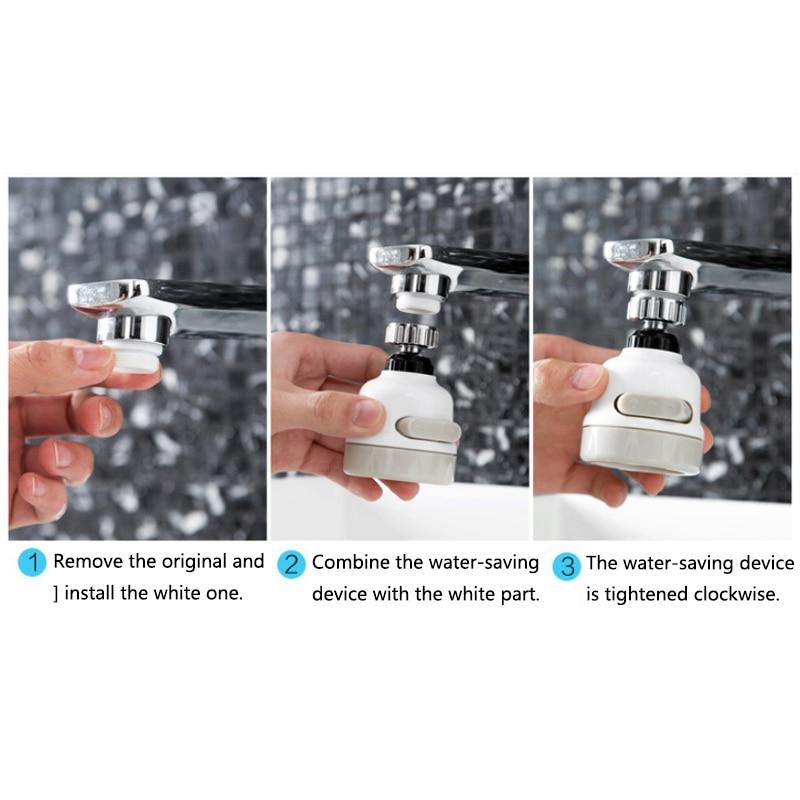 1 Remove the original and ] install the white one.

2 Combine the water-saving device with the white part.

3 The water-saving device is tightened clockwise.